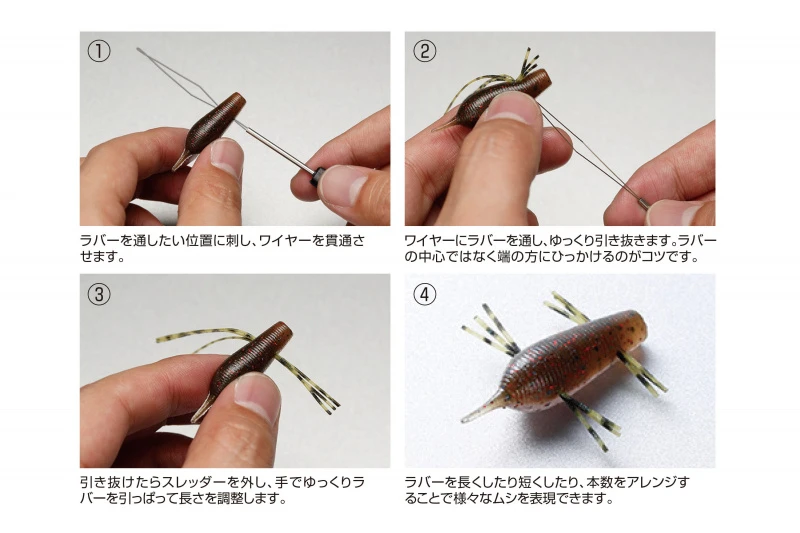 ①

ラバーを通したい位置に刺し、ワイヤーを貫通させます。

②

ワイヤーにラバーを通し、ゆっくり引き抜きます。ラバーの中心ではなく端の方にひっかけるのがコツです。

③

引き抜けたらスレッダーを外し、手でゆっくりラバーを引っぱって長さを調整します。

④

ラバーを長くしたり短くしたり、本数をアレンジすることで様々なムシを表現できます。